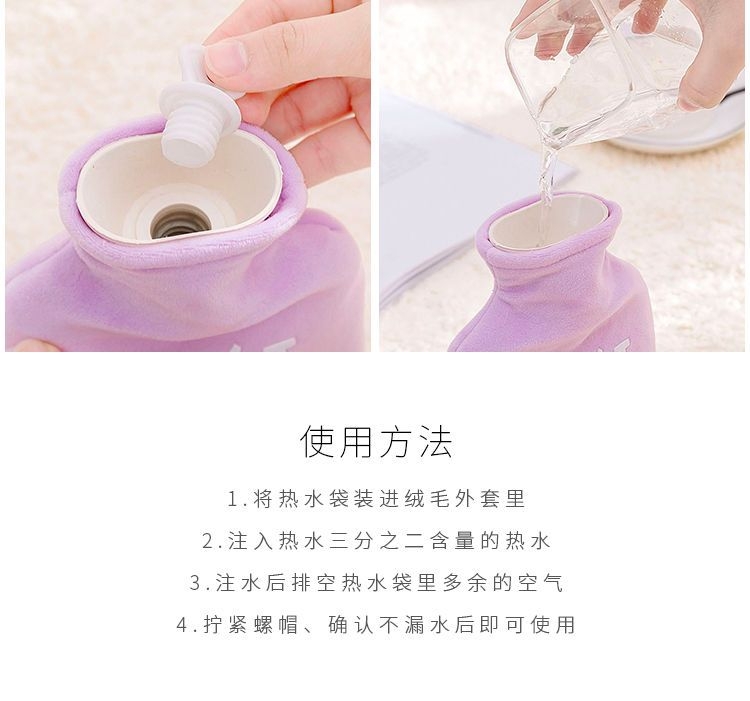 使用方法

1.将热水袋装进绒毛外套里

2.注入热水三分之二含量的热水

3.注水后排空热水袋里多余的空气

4.拧紧螺帽、确认不漏水后即可使用