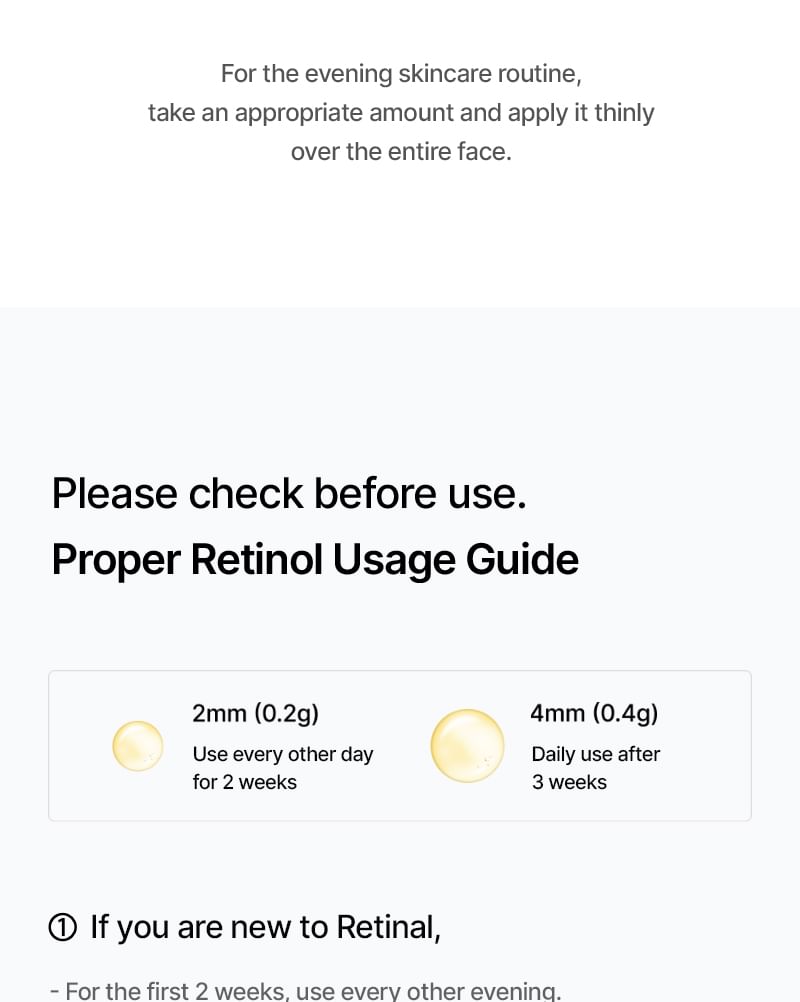 For the evening skincare routine, take an appropriate amount and apply it thinly over the entire face.

Please check before use.
Proper Retinol Usage Guide

2mm (0.2g)
Use every other day for 2 weeks

4mm (0.4g)
Daily use after 3 weeks

① If you are new to Retinal,

- For the first 2 weeks, use every other evening.