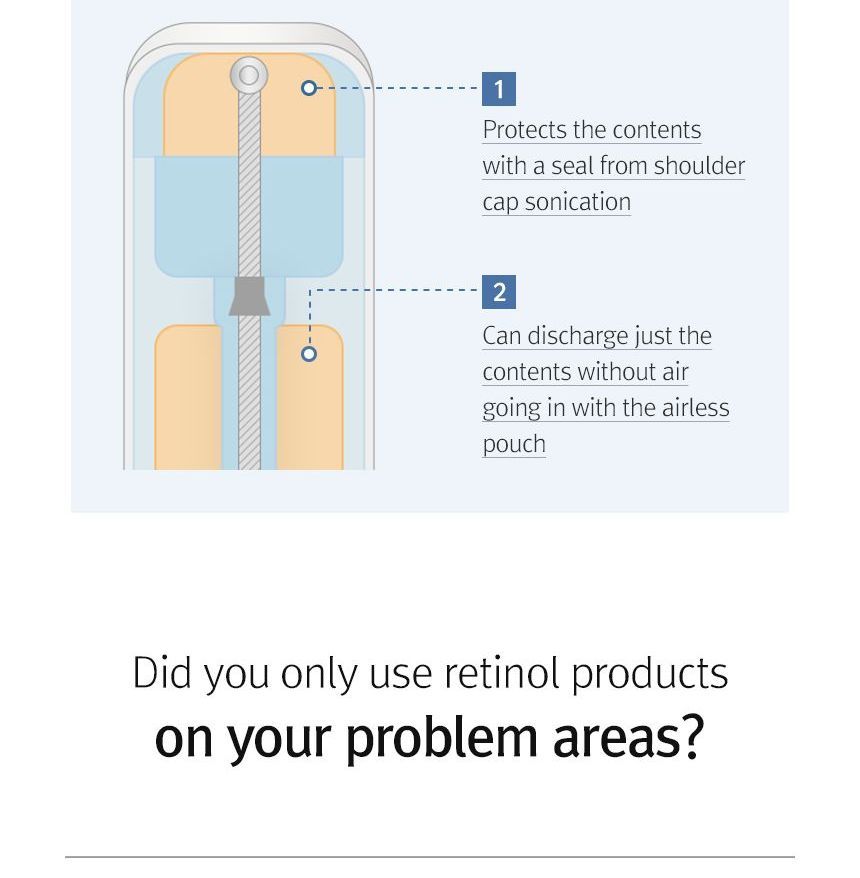 1
Protects the contents with a seal from shoulder cap sonication

2
Can discharge just the contents without air going in with the airless pouch

Did you only use retinol products
on your problem areas?