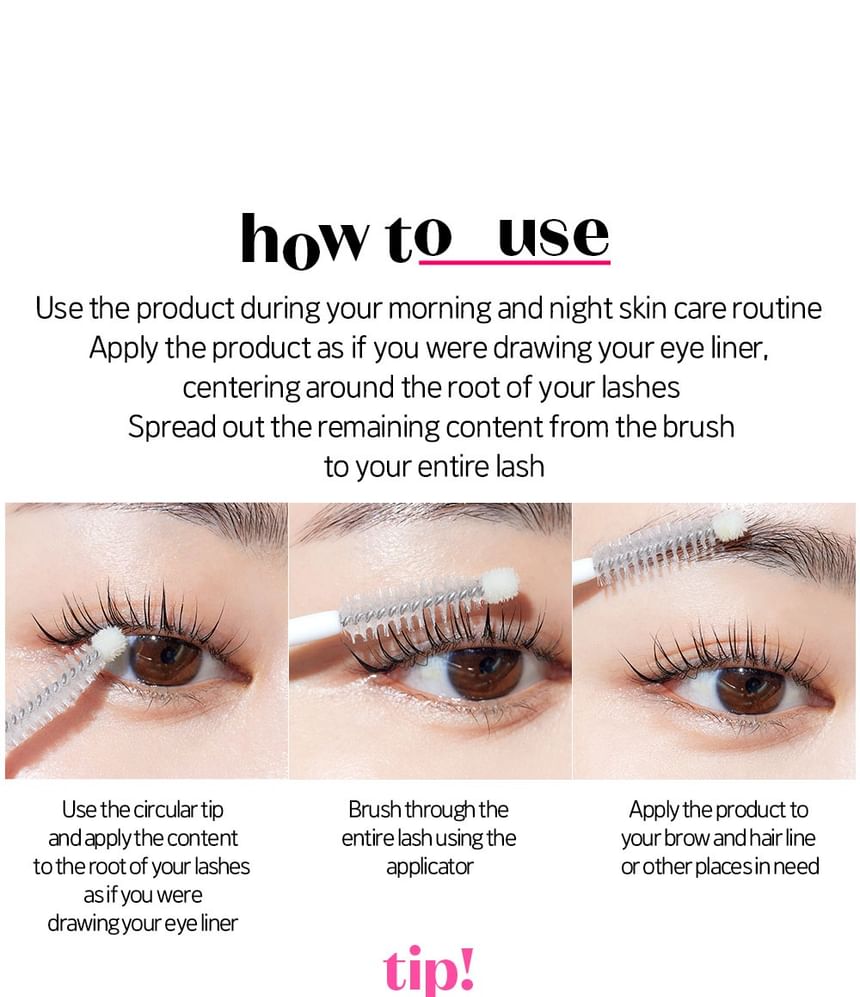 how to use

Use the product during your morning and night skin care routine
Apply the product as if you were drawing your eye liner, centering around the root of your lashes
Spread out the remaining content from the brush to your entire lash

Use the circular tip and apply the content to the root of your lashes as if you were drawing your eye liner

Brush through the entire lash using the applicator

Apply the product to your brow and hair line or other places in need

tip!