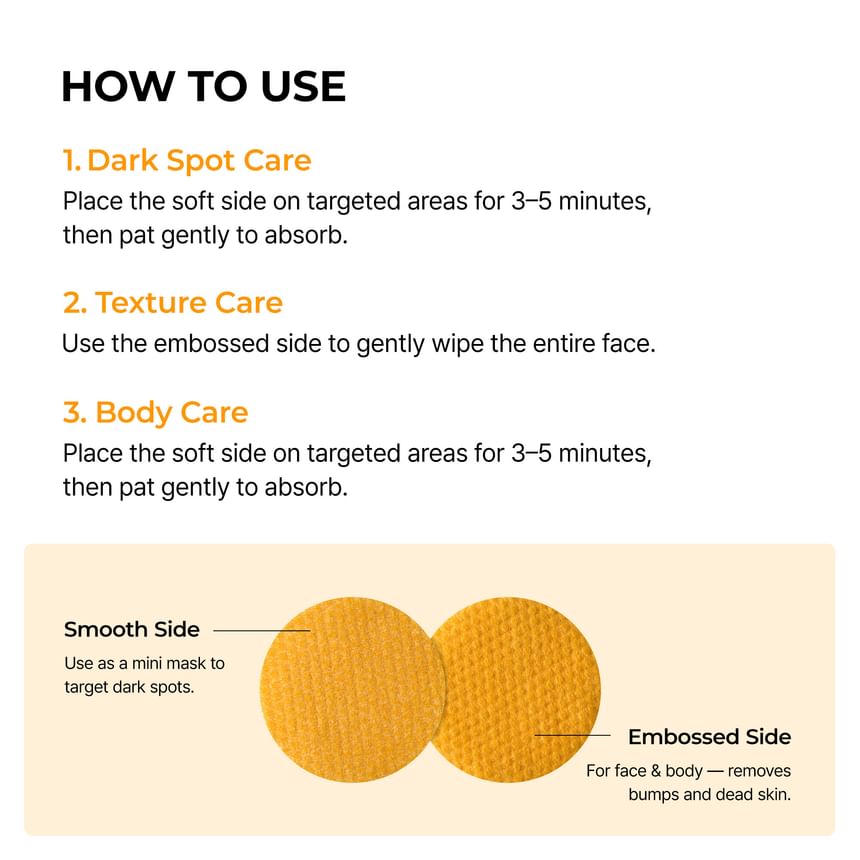 HOW TO USE

1. Dark Spot Care
Place the soft side on targeted areas for 3–5 minutes, then pat gently to absorb.

2. Texture Care
Use the embossed side to gently wipe the entire face.

3. Body Care
Place the soft side on targeted areas for 3–5 minutes, then pat gently to absorb.

Smooth Side
Use as a mini mask to target dark spots.

Embossed Side
For face & body — removes bumps and dead skin.