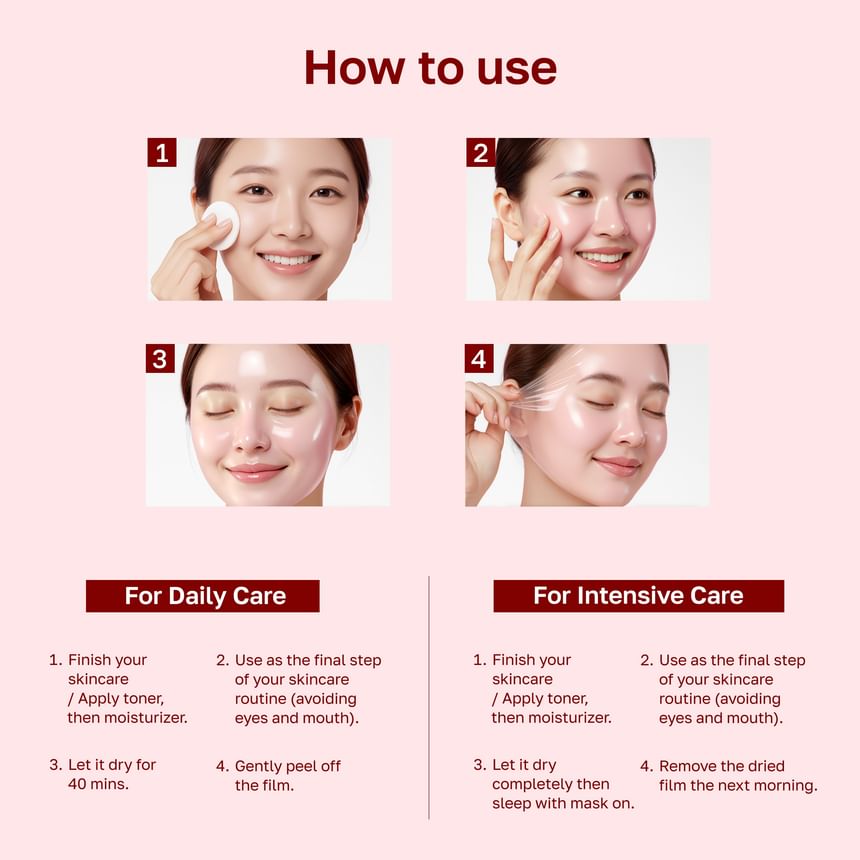 How to use

1

2

3

4

For Daily Care

1. Finish your skincare / Apply toner, then moisturizer.

2. Use as the final step of your skincare routine (avoiding eyes and mouth).

3. Let it dry for 40 mins.

4. Gently peel off the film.

For Intensive Care

1. Finish your skincare / Apply toner, then moisturizer.

2. Use as the final step of your skincare routine (avoiding eyes and mouth).

3. Let it dry completely then sleep with mask on.

4. Remove the dried film the next morning.