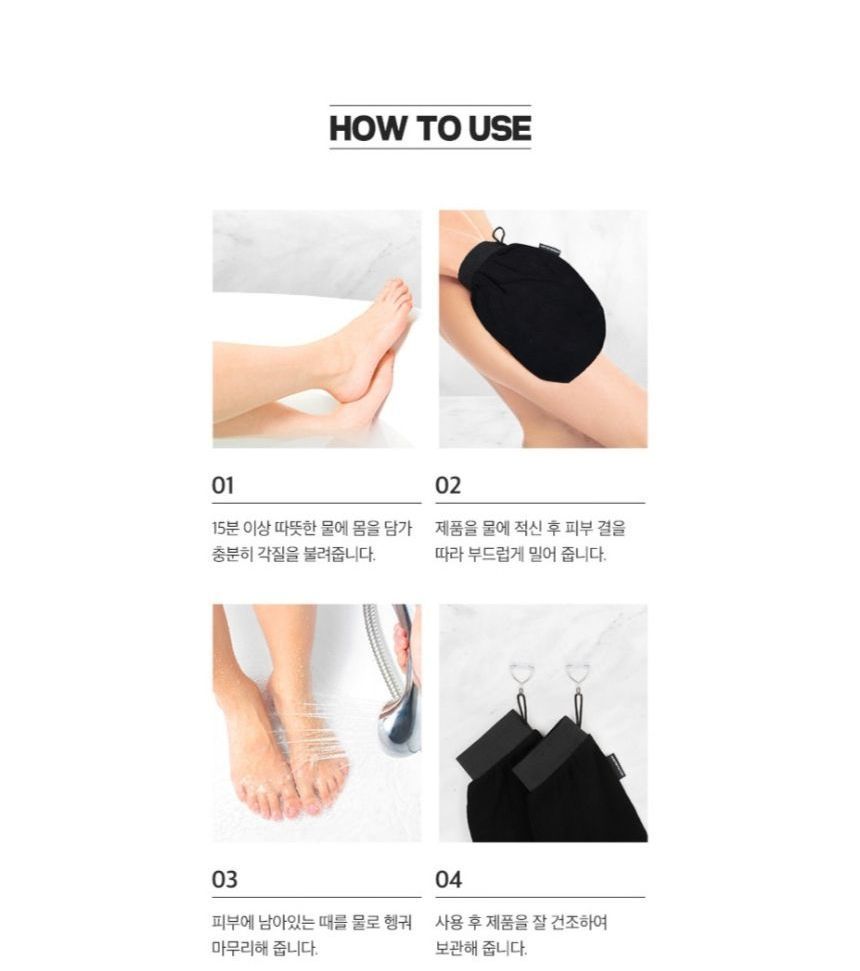 HOW TO USE

01

15분 이상 따뜻한 물에 몸을 담가 충분히 각질을 불려줍니다.

02

제품을 물에 적신 후 피부 결을 따라 부드럽게 밀어 줍니다.

03

피부에 남아있는 때를 물로 헹궈 마무리해 줍니다.

04

사용 후 제품을 잘 건조하여 보관해 줍니다.