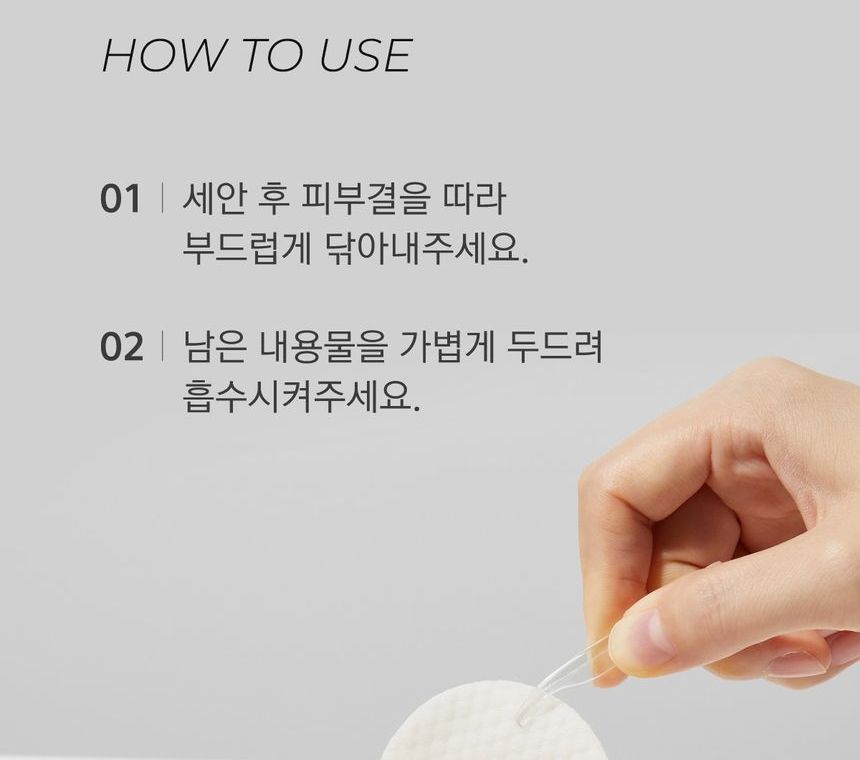 HOW TO USE

01 | 세안 후 피부결을 따라 부드럽게 닦아내주세요.

02 | 남은 내용물을 가볍게 두드려 흡수시켜주세요.