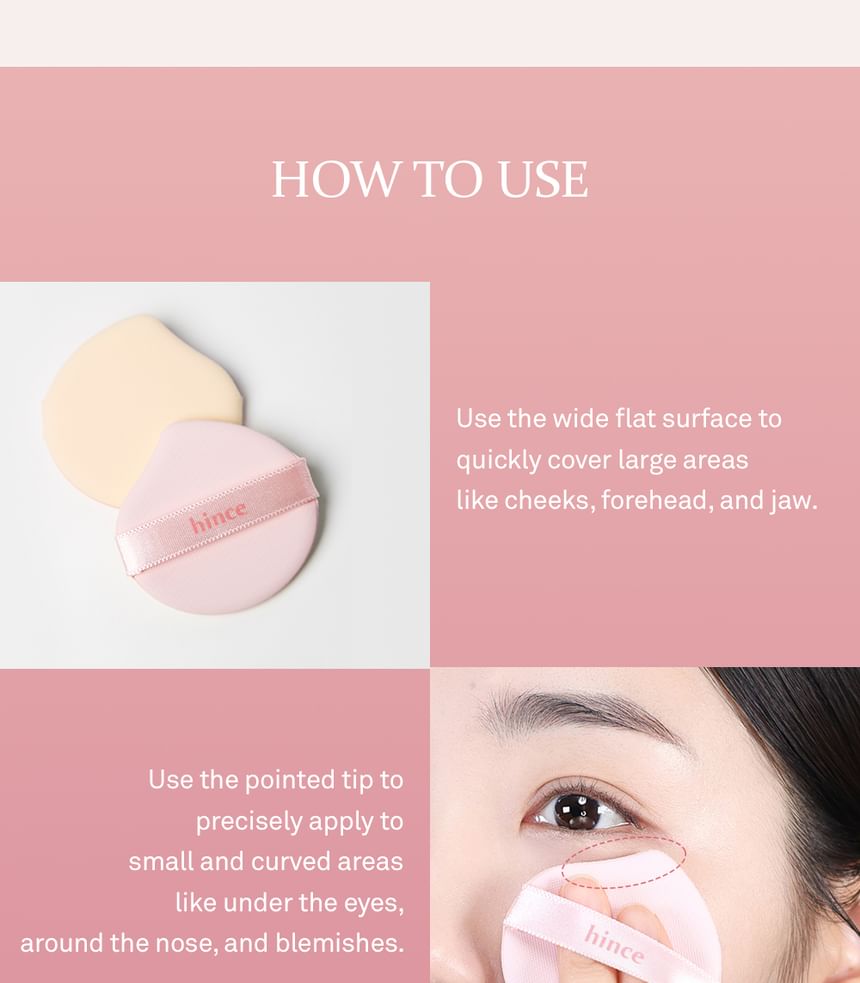 HOW TO USE

hince

Use the wide flat surface to quickly cover large areas like cheeks, forehead, and jaw.

Use the pointed tip to precisely apply to small and curved areas like under the eyes, around the nose, and blemishes.

hince