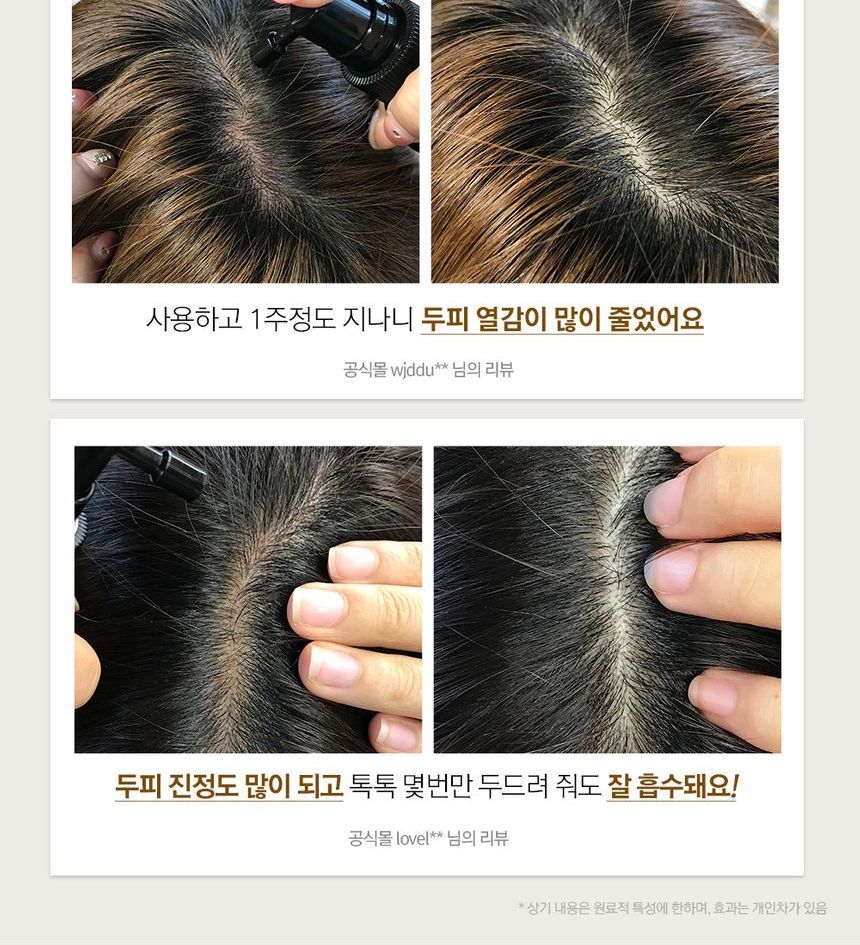 사용하고 1주정도 지나니 두피 열감이 많이 줄었어요

공식몰 wjddu** 님의 리뷰

두피 진정도 많이 되고 톡톡 몇번만 두드려 줘도 잘 흡수돼요!

공식몰 lovel** 님의 리뷰

* 상기 내용은 원료적 특성에 한하며, 효과는 개인차가 있음