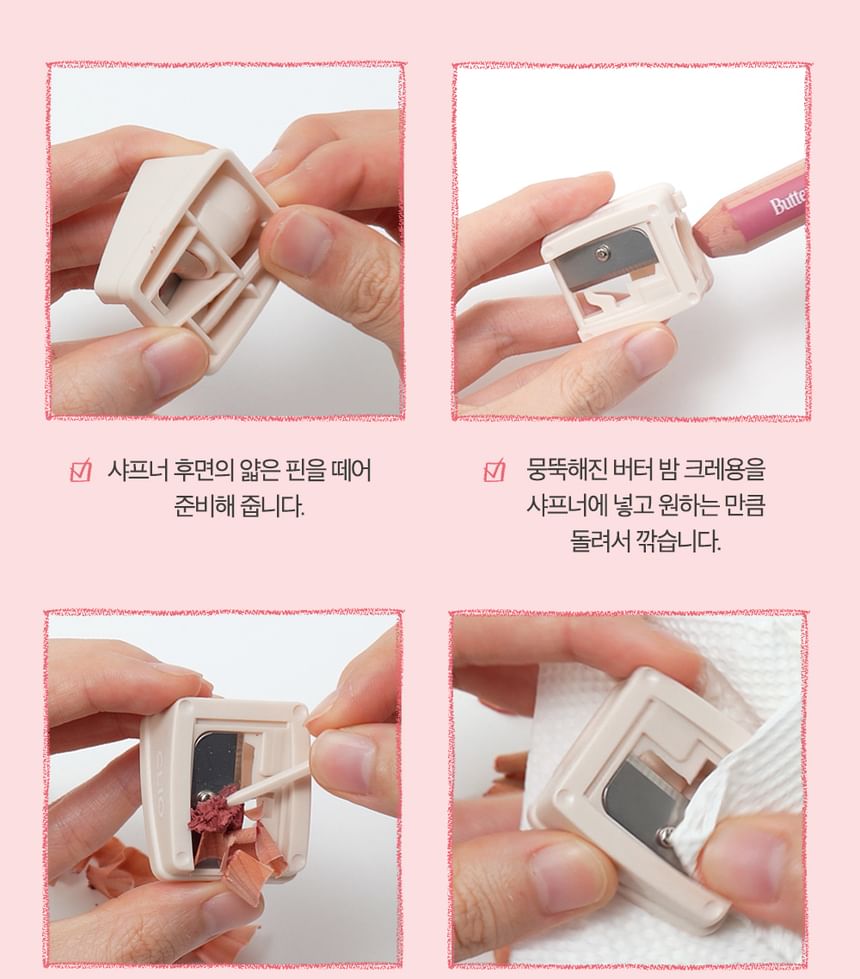 Butte

샤프너 후면의 얇은 핀을 떼어 준비해 줍니다.

뭉뚝해진 버터 밤 크레용을 샤프너에 넣고 원하는 만큼 돌려서 깎습니다.