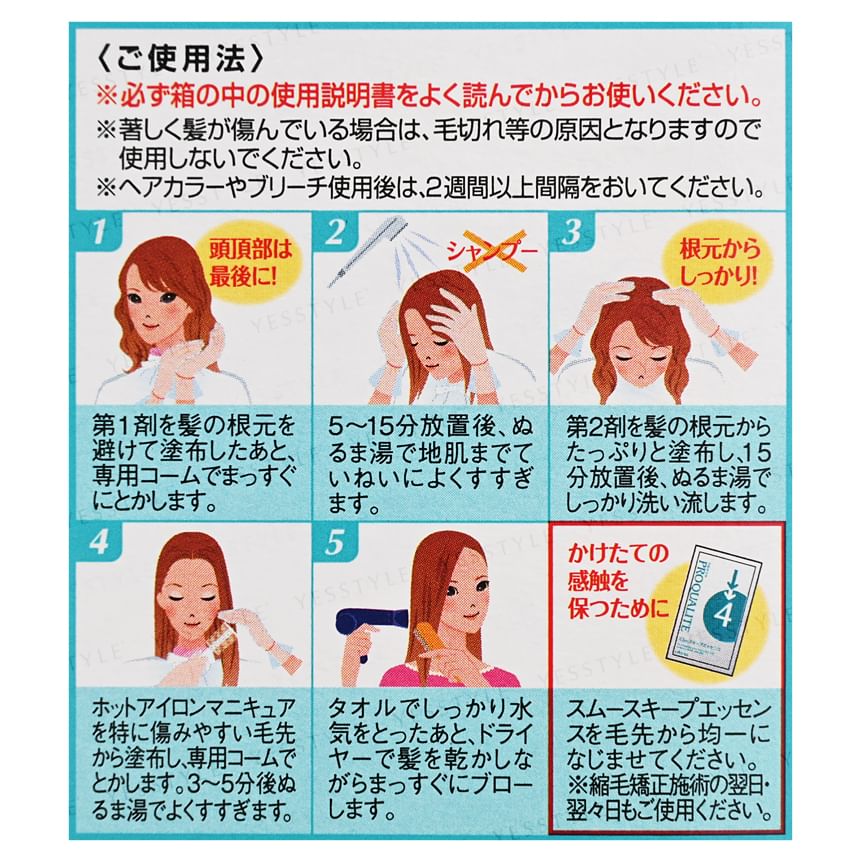 〈ご使用法〉
※必ず箱の中の使用説明書をよく読んでからお使いください。
※著しく髪が傷んでいる場合は、毛切れ等の原因となりますので使用しないでください。
※ヘアカラーやブリーチ使用後は、2週間以上間隔をおいてください。

1
頭頂部は最後に!
第1剤を髪の根元を避けて塗布したあと、専用コームでまっすぐにとかします。

2
シャンプー
5〜15分放置後、ぬるま湯で地肌までていねいによくすすぎます。

3
根元からしっかり!
第2剤を髪の根元からたっぷりと塗布し、15分放置後、ぬるま湯でしっかり洗い流します。

4
ホットアイロンマニキュアを特に傷みやすい毛先から塗布し、専用コームでとかします。3〜5分後ぬるま湯でよくすすぎます。

5
タオルでしっかり水気をとったあと、ドライヤーで髪を乾かしながらまっすぐにブローします。

かけたての感触を保つために
PROQUALITE
4
スムースキープエッセンス
スムースキープエッセンスを毛先から均一になじませてください。
※縮毛矯正施術の翌日・翌々日もご使用ください。

YESSTYLE