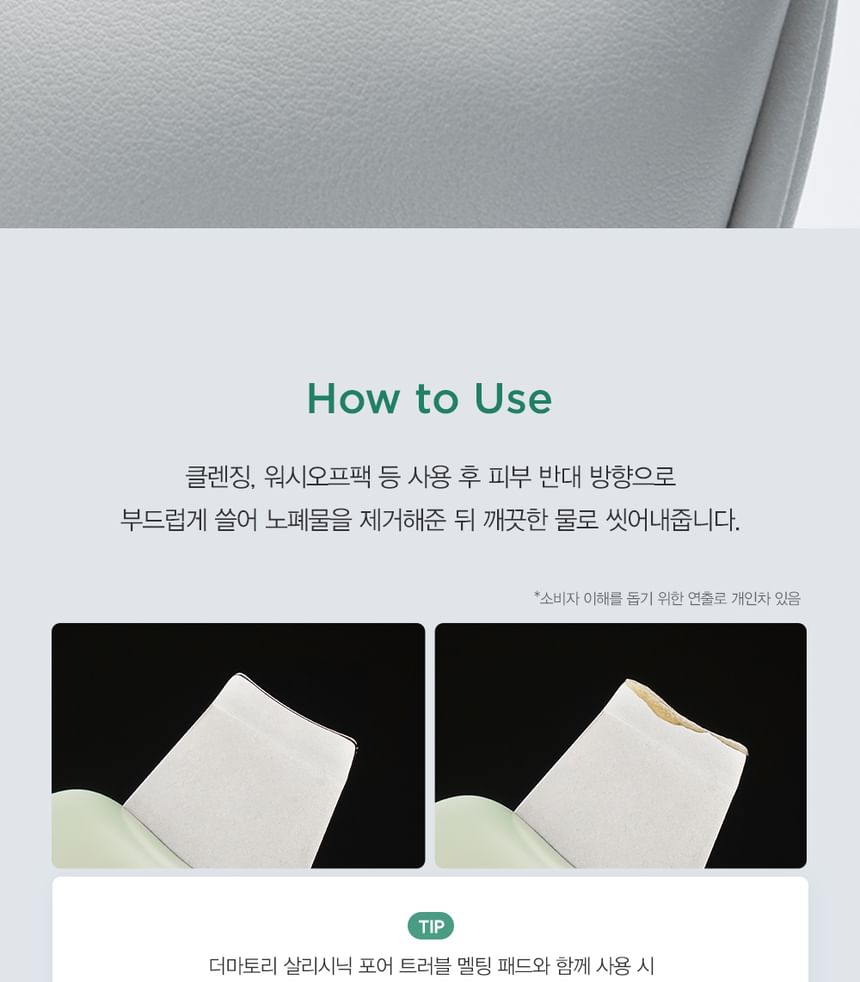 How to Use

클렌징, 워시오프팩 등 사용 후 피부 반대 방향으로 부드럽게 쓸어 노폐물을 제거해준 뒤 깨끗한 물로 씻어내줍니다.

*소비자 이해를 돕기 위한 연출로 개인차 있음

TIP

더마토리 살리시닉 포어 트러블 멜팅 패드와 함께 사용 시