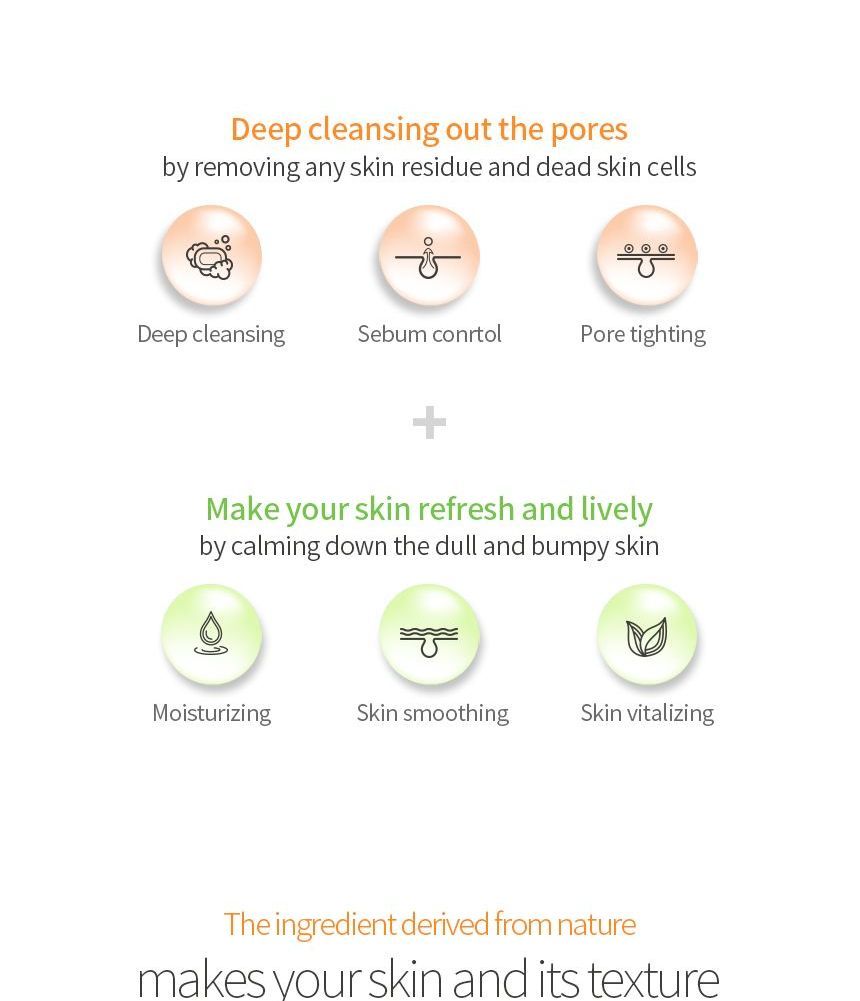 Deep cleansing out the pores
by removing any skin residue and dead skin cells

Deep cleansing
Sebum conrtol
Pore tighting

+

Make your skin refresh and lively
by calming down the dull and bumpy skin

Moisturizing
Skin smoothing
Skin vitalizing

The ingredient derived from nature
makes your skin and its texture