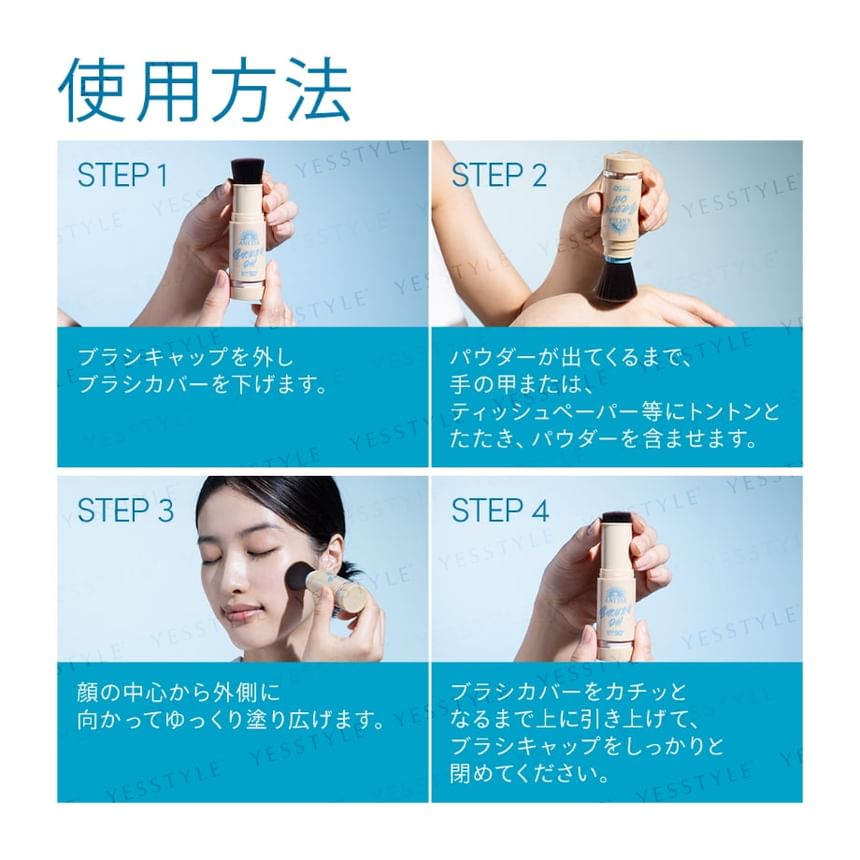 使用方法

STEP 1

ブラシキャップを外し
ブラシカバーを下げます。

STEP 2

パウダーが出てくるまで、
手の甲または、
ティッシュペーパー等にトントンと
たたき、パウダーを含ませます。

STEP 3

顔の中心から外側に
向かってゆっくり塗り広げます。

STEP 4

ブラシカバーをカチッと
なるまで上に引き上げて、
ブラシキャップをしっかりと
閉めてください。

YESSTYLE