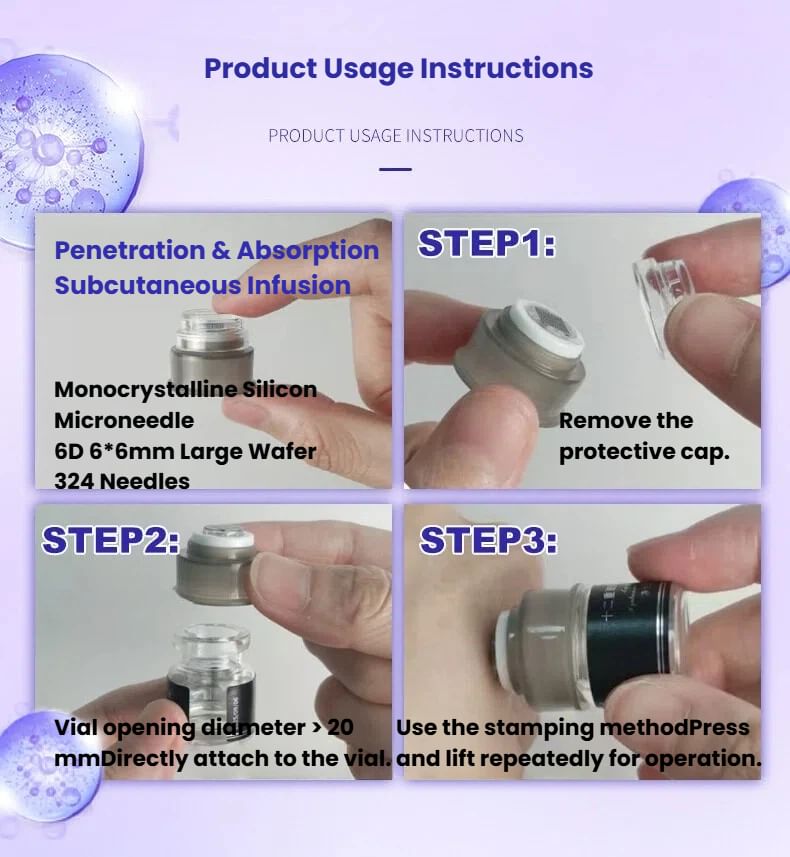 Product Usage Instructions

PRODUCT USAGE INSTRUCTIONS

Penetration & Absorption Subcutaneous Infusion

Monocrystalline Silicon Microneedle
6D 6*6mm Large Wafer
324 Needles

STEP1:

Remove the protective cap.

STEP2:

Vial opening diameter > 20 mmDirectly attach to the vial.

STEP3:

Use the stamping methodPress and lift repeatedly for operation.