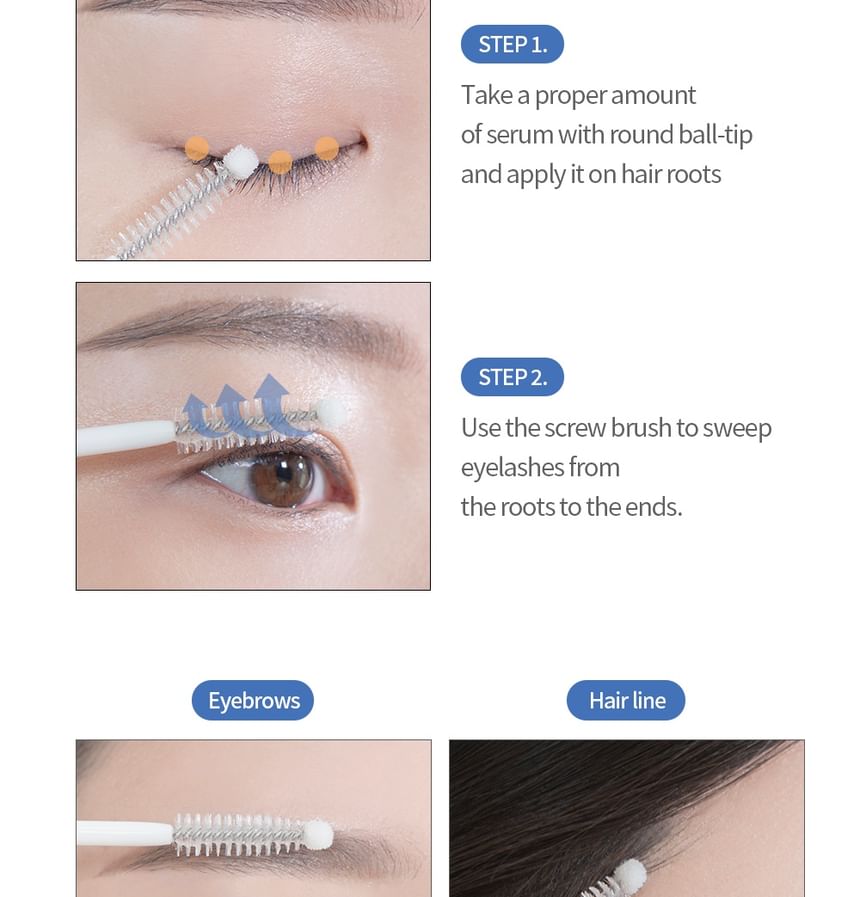 STEP 1.

Take a proper amount of serum with round ball-tip and apply it on hair roots

STEP 2.

Use the screw brush to sweep eyelashes from the roots to the ends.

Eyebrows

Hair line