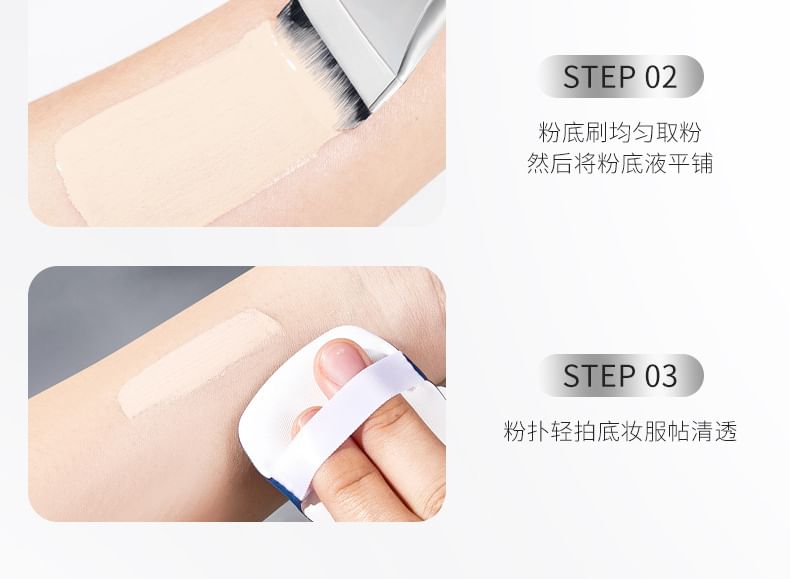 STEP 02

粉底刷均匀取粉
然后将粉底液平铺

STEP 03

粉扑轻拍底妆服帖清透