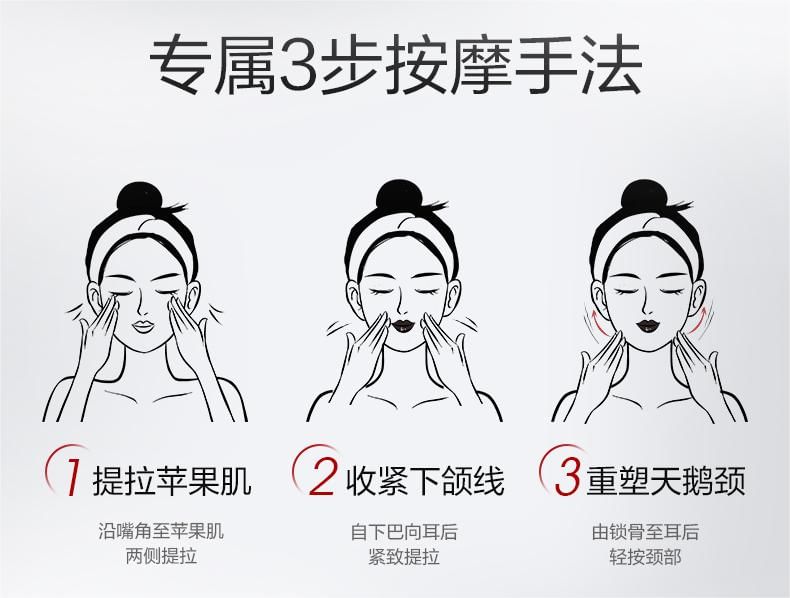 专属3步按摩手法

1 提拉苹果肌

沿嘴角至苹果肌
两侧提拉

2 收紧下颌线

自下巴向耳后
紧致提拉

3 重塑天鹅颈

由锁骨至耳后
轻按颈部