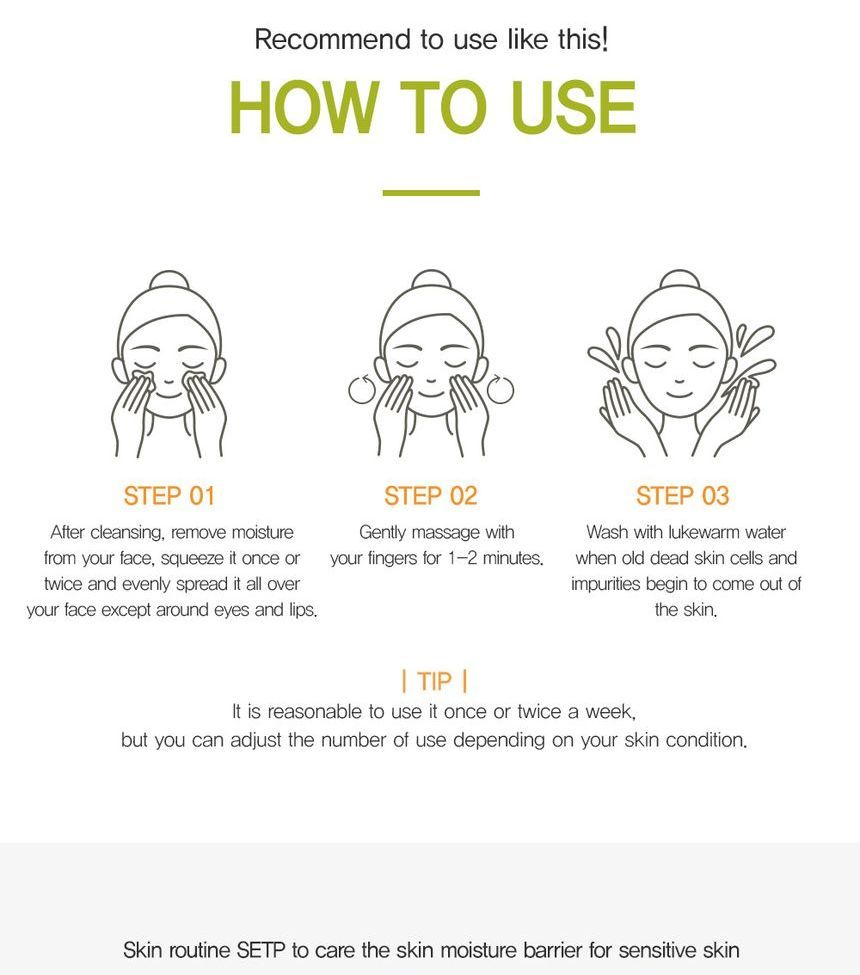 Recommend to use like this!

HOW TO USE

STEP 01
After cleansing, remove moisture from your face, squeeze it once or twice and evenly spread it all over your face except around eyes and lips.

STEP 02
Gently massage with your fingers for 1–2 minutes.

STEP 03
Wash with lukewarm water when old dead skin cells and impurities begin to come out of the skin.

| TIP |
It is reasonable to use it once or twice a week, but you can adjust the number of use depending on your skin condition.

Skin routine SETP to care the skin moisture barrier for sensitive skin