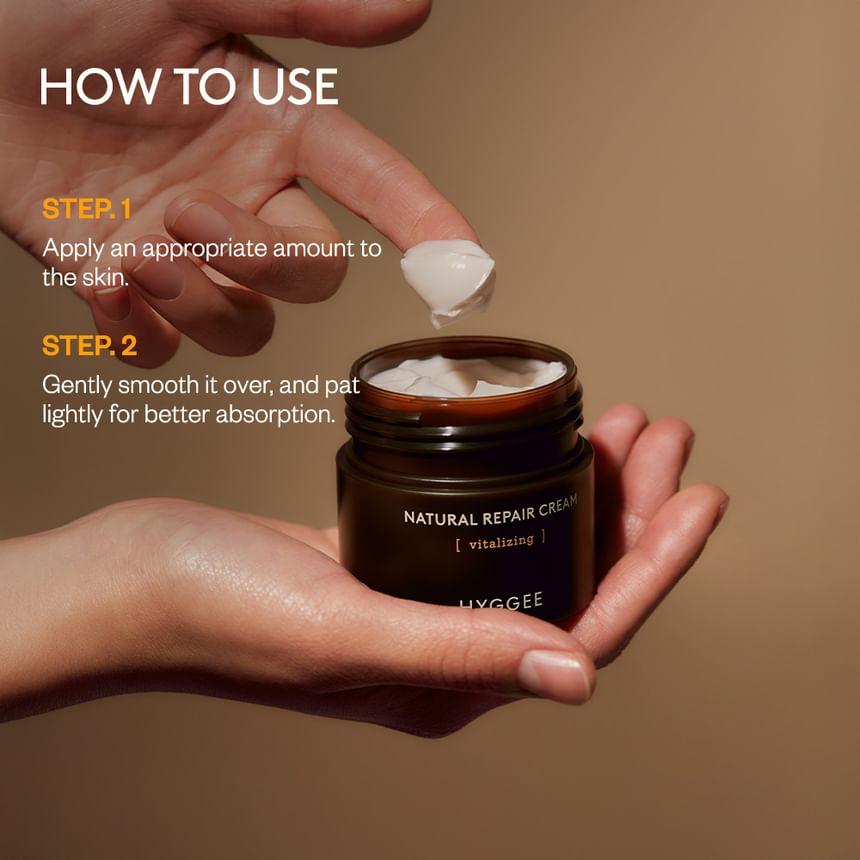 HOW TO USE

STEP. 1
Apply an appropriate amount to the skin.

STEP. 2
Gently smooth it over, and pat lightly for better absorption.

NATURAL REPAIR CREAM
[ vitalizing ]

HYGGEE