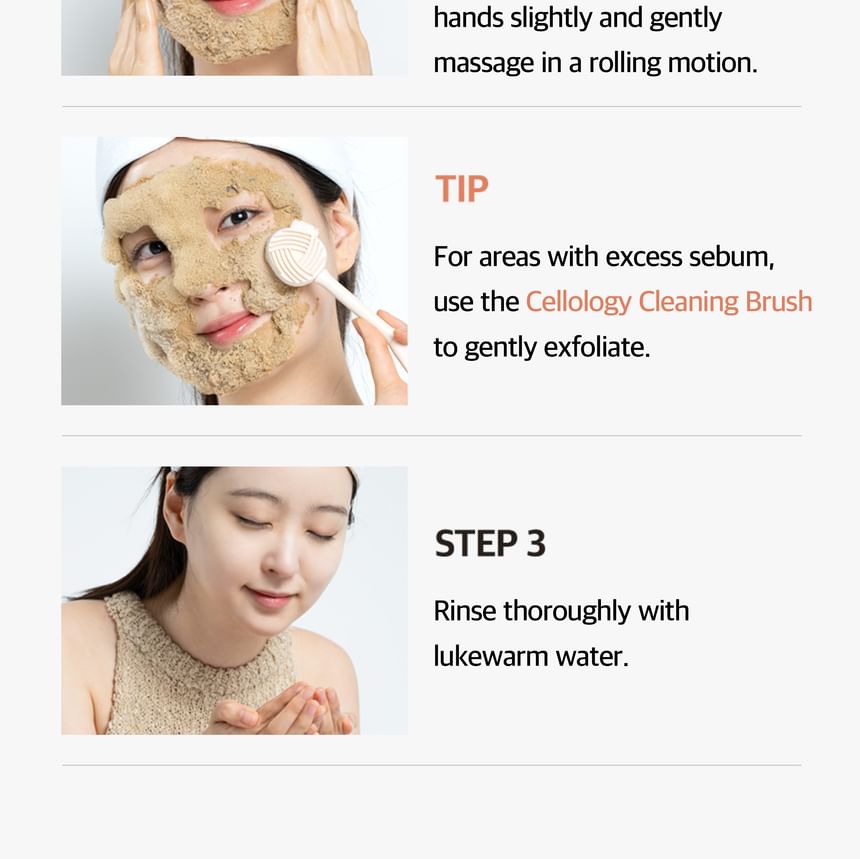 hands slightly and gently massage in a rolling motion.

TIP

For areas with excess sebum, use the Cellology Cleaning Brush to gently exfoliate.

STEP 3

Rinse thoroughly with lukewarm water.