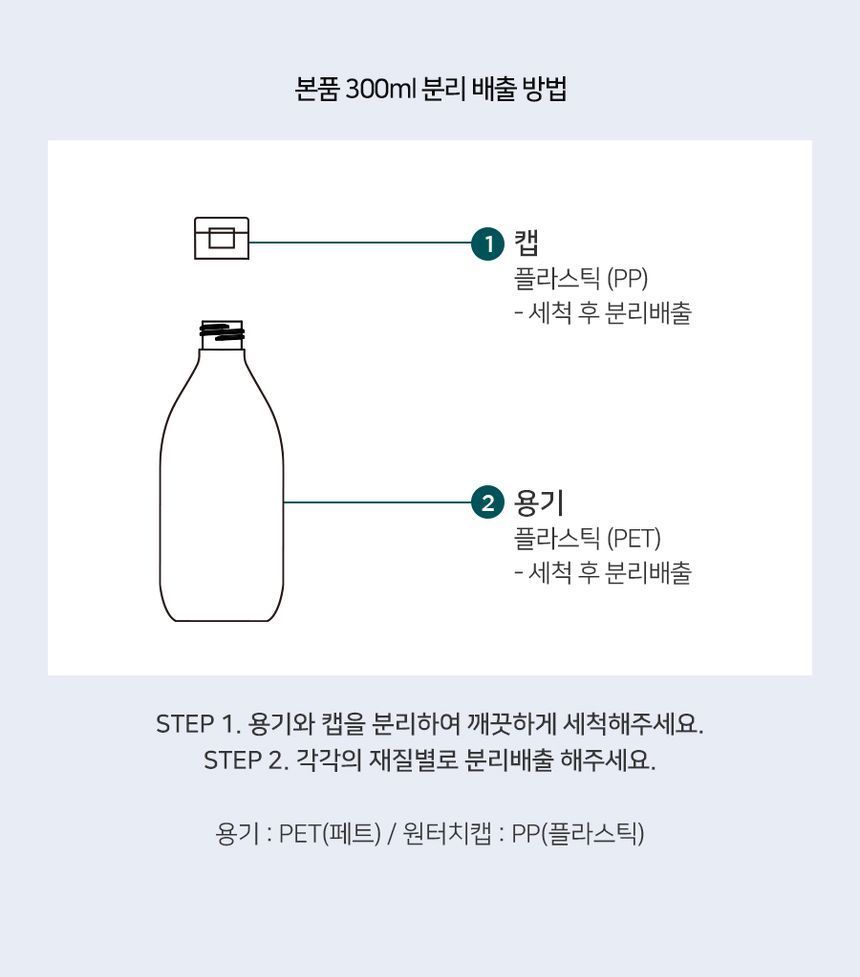 본품 300ml 분리 배출 방법

1 캡
플라스틱 (PP)
- 세척 후 분리배출

2 용기
플라스틱 (PET)
- 세척 후 분리배출

STEP 1. 용기와 캡을 분리하여 깨끗하게 세척해주세요.
STEP 2. 각각의 재질별로 분리배출 해주세요.

용기 : PET(페트) / 원터치캡 : PP(플라스틱)