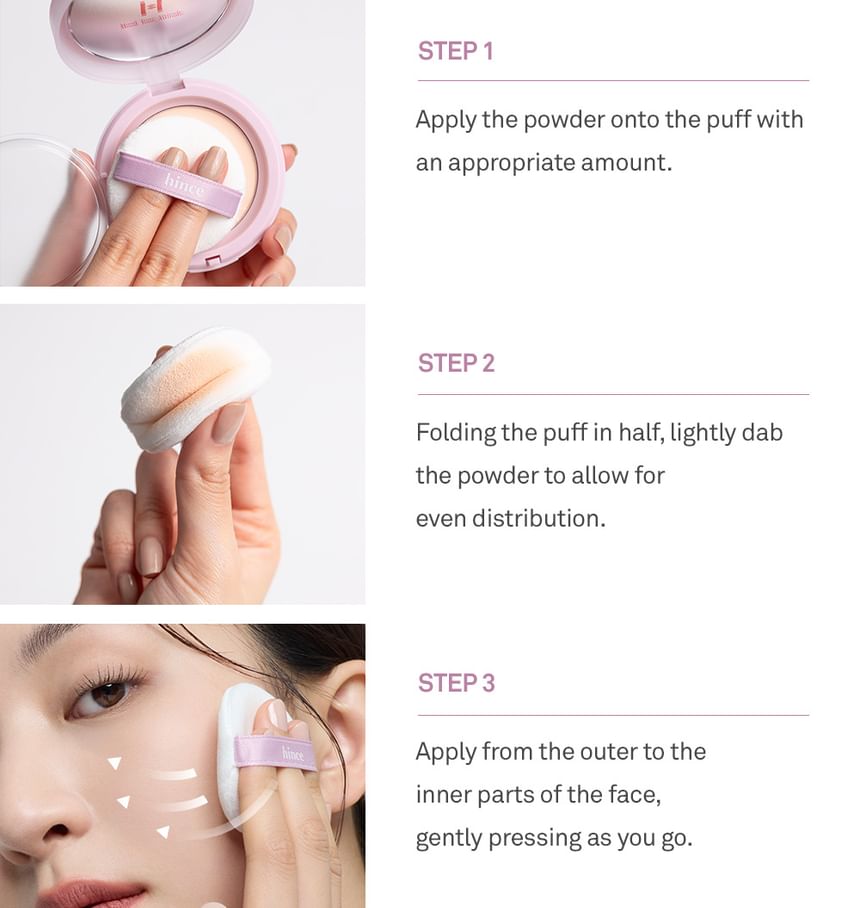 hince

STEP 1

Apply the powder onto the puff with an appropriate amount.

STEP 2

Folding the puff in half, lightly dab the powder to allow for even distribution.

hince

STEP 3

Apply from the outer to the inner parts of the face, gently pressing as you go.