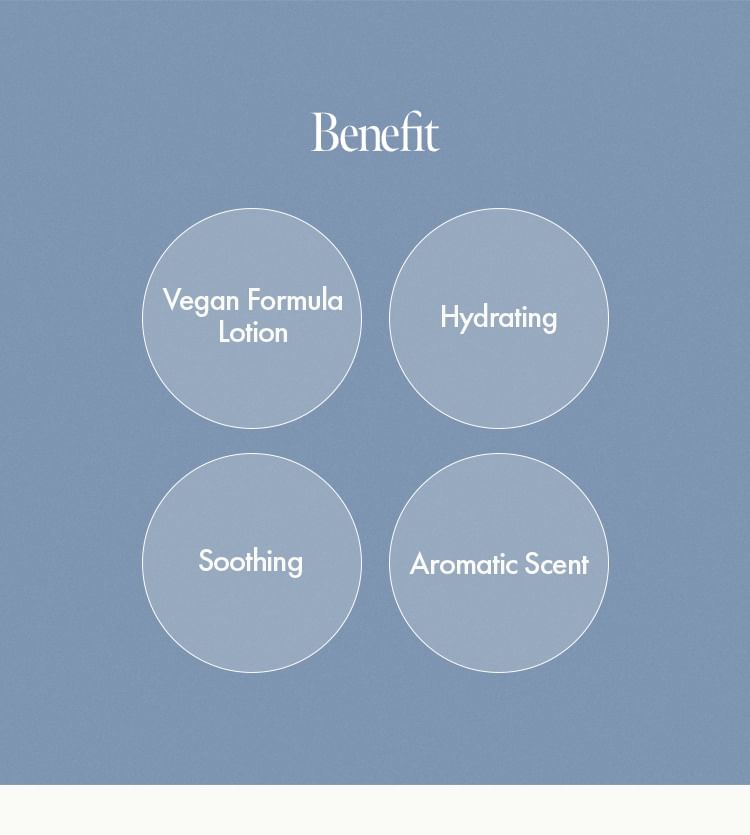 Benefit

Vegan Formula Lotion

Hydrating

Soothing

Aromatic Scent