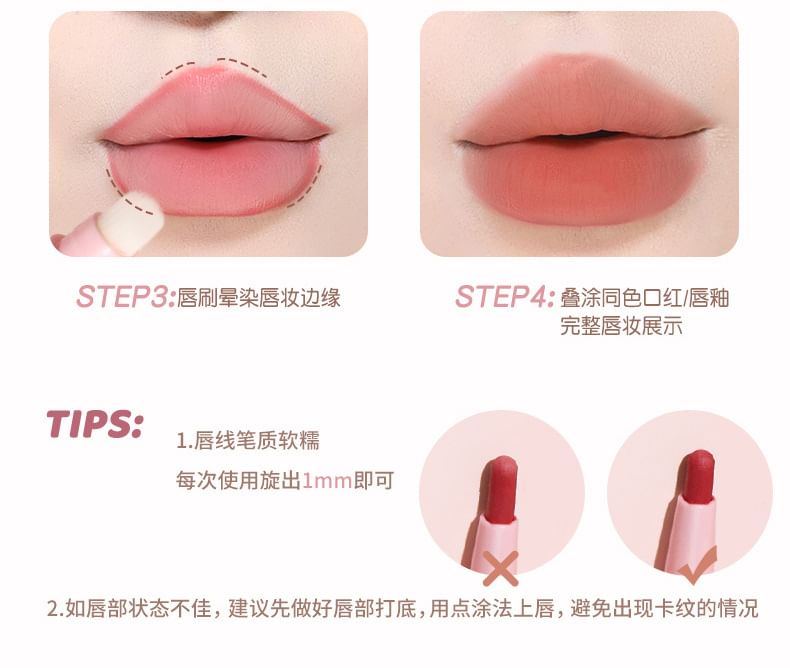 STEP3:唇刷晕染唇妆边缘

STEP4:叠涂同色口红/唇釉
完整唇妆展示

TIPS:

1.唇线笔质软糯
每次使用旋出1mm即可

2.如唇部状态不佳，建议先做好唇部打底，用点涂法上唇，避免出现卡纹的情况