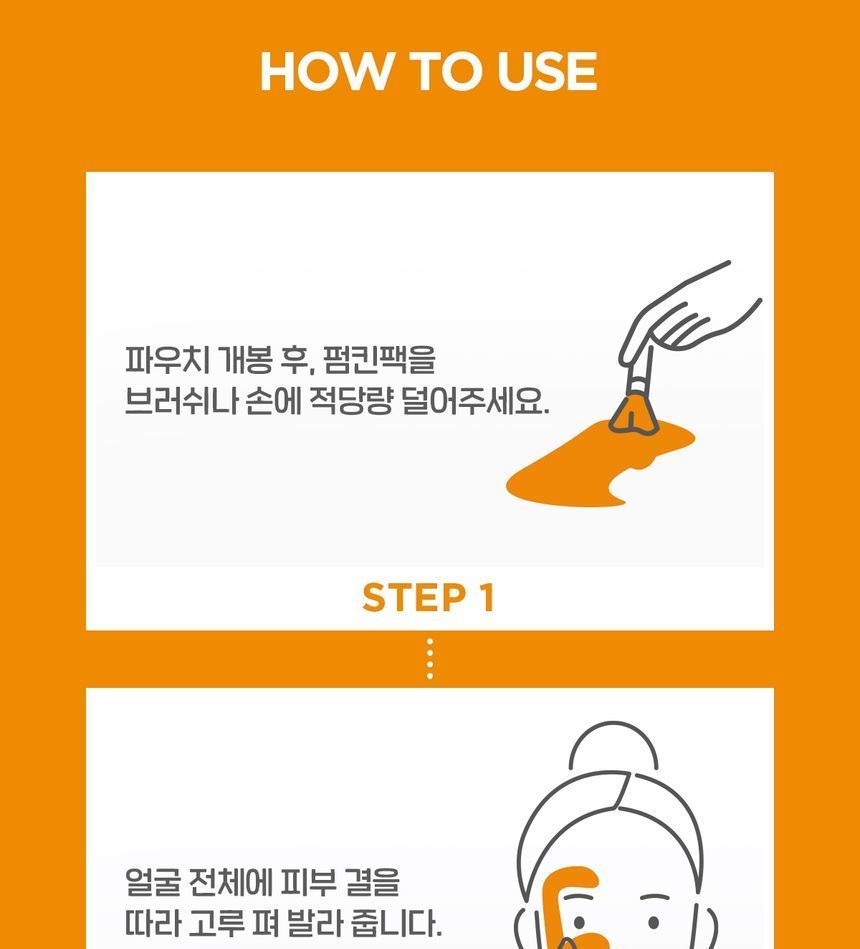 HOW TO USE

파우치 개봉 후, 펌킨팩을 브러쉬나 손에 적당량 덜어주세요.

STEP 1

얼굴 전체에 피부 결을 따라 고루 펴 발라 줍니다.