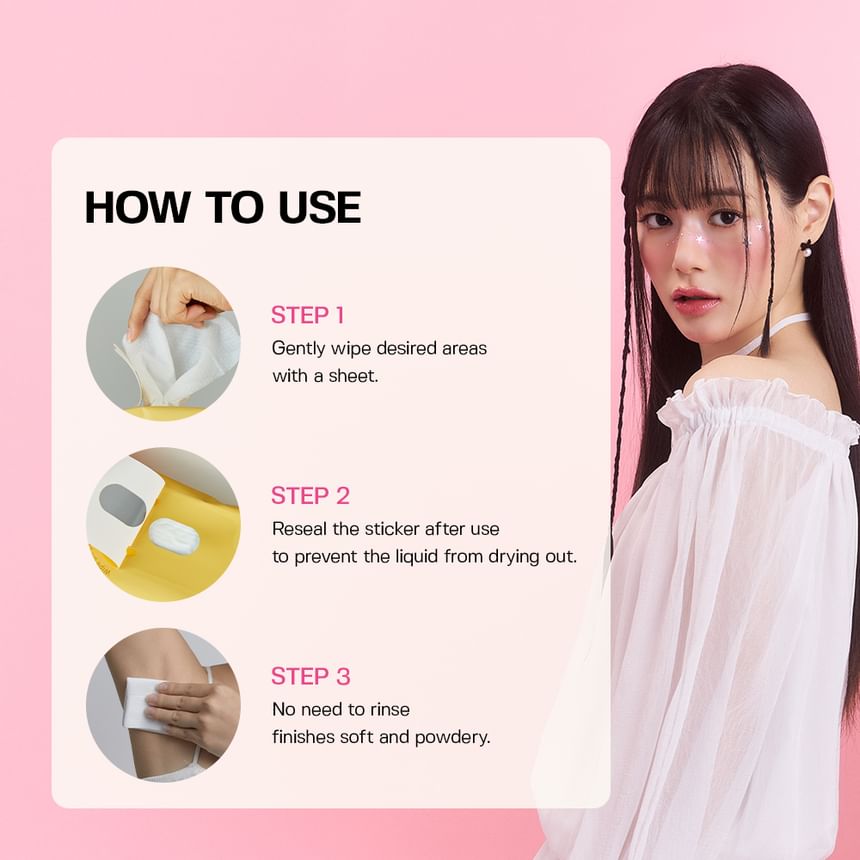 HOW TO USE

STEP 1
Gently wipe desired areas with a sheet.

STEP 2
Reseal the sticker after use to prevent the liquid from drying out.

STEP 3
No need to rinse finishes soft and powdery.