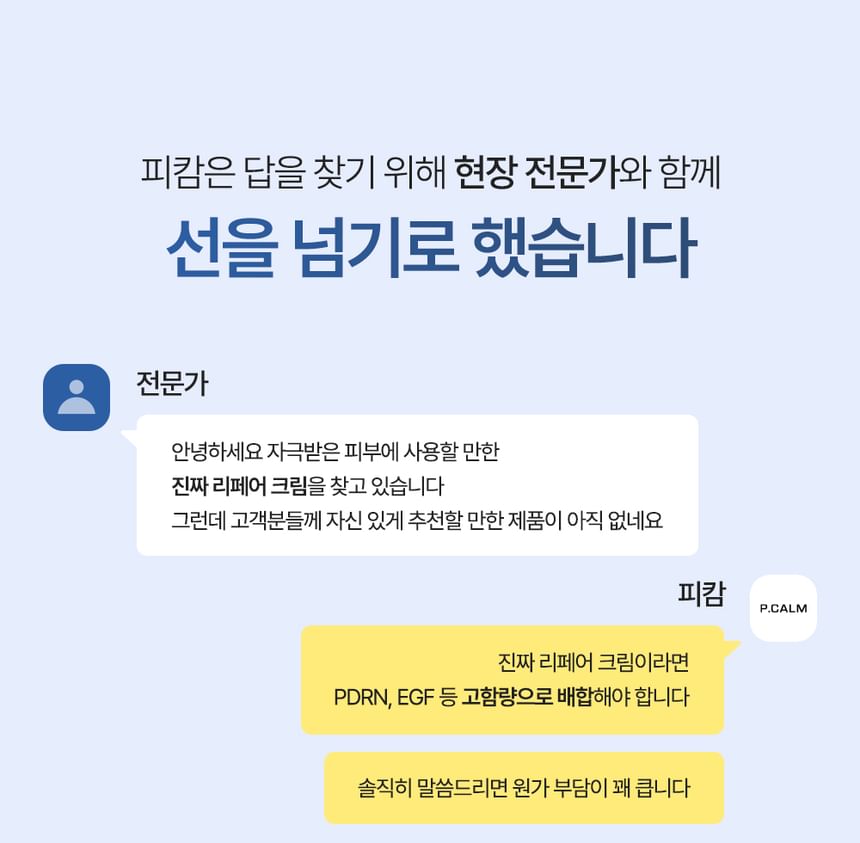 피캄은 답을 찾기 위해 현장 전문가와 함께

선을 넘기로 했습니다

전문가

안녕하세요 자극받은 피부에 사용할 만한
진짜 리페어 크림을 찾고 있습니다
그런데 고객분들께 자신 있게 추천할 만한 제품이 아직 없네요

피캄

P.CALM

진짜 리페어 크림이라면
PDRN, EGF 등 고함량으로 배합해야 합니다

솔직히 말씀드리면 원가 부담이 꽤 큽니다