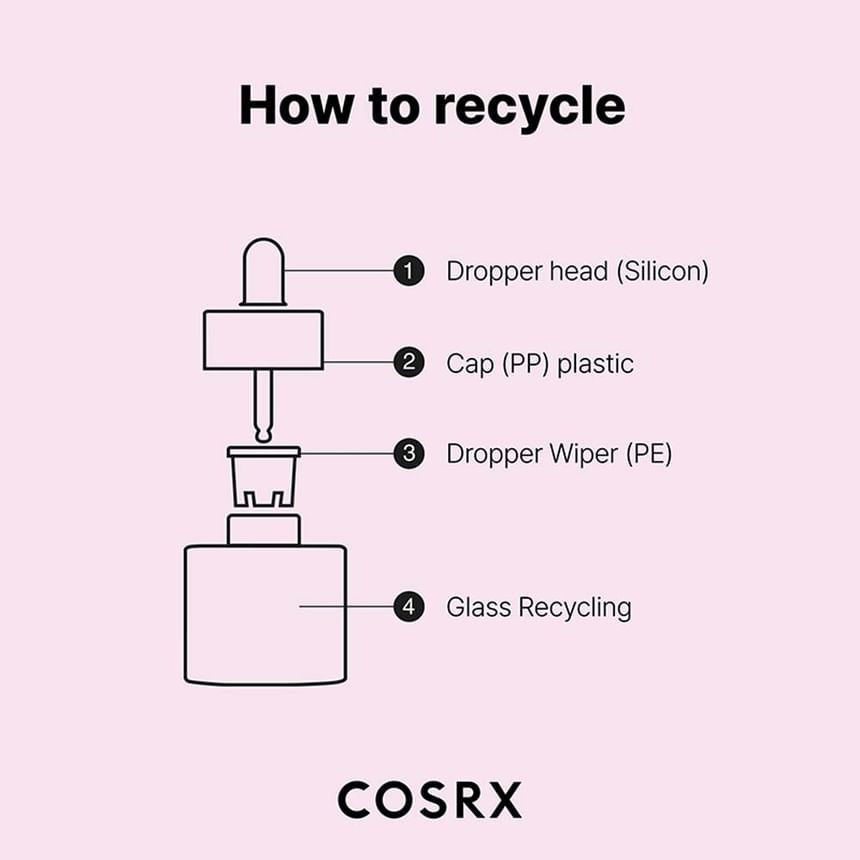 How to recycle

1 Dropper head (Silicon)

2 Cap (PP) plastic

3 Dropper Wiper (PE)

4 Glass Recycling

COSRX