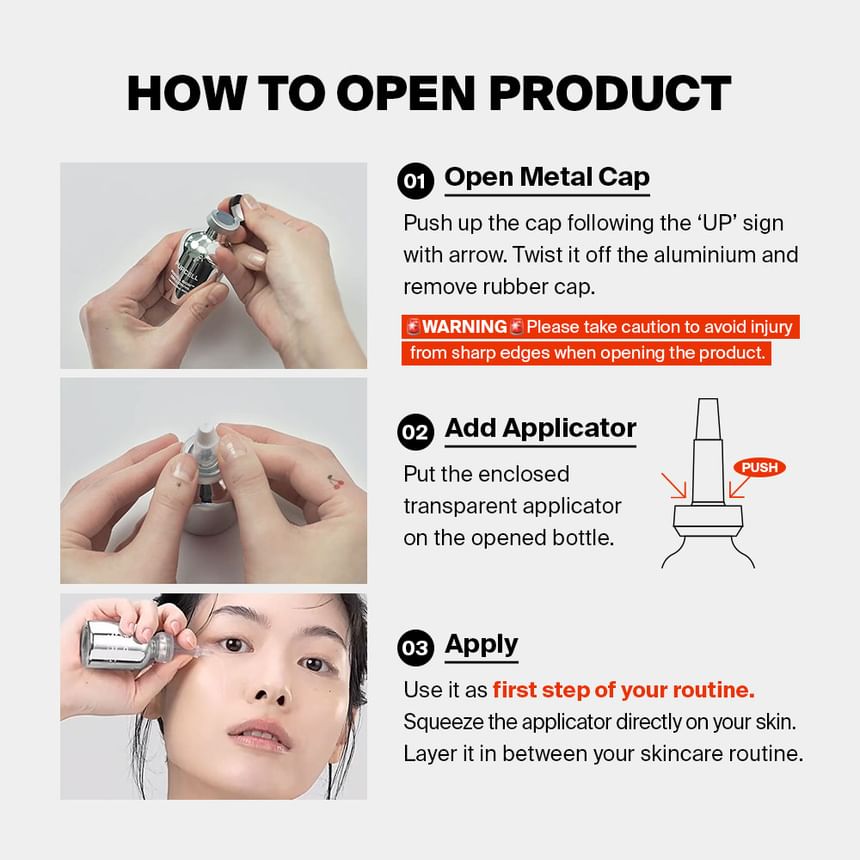 HOW TO OPEN PRODUCT

01 Open Metal Cap

Push up the cap following the 'UP' sign with arrow. Twist it off the aluminium and remove rubber cap.

🚨WARNING🚨Please take caution to avoid injury from sharp edges when opening the product.

02 Add Applicator

Put the enclosed transparent applicator on the opened bottle.

PUSH

03 Apply

Use it as first step of your routine. Squeeze the applicator directly on your skin. Layer it in between your skincare routine.