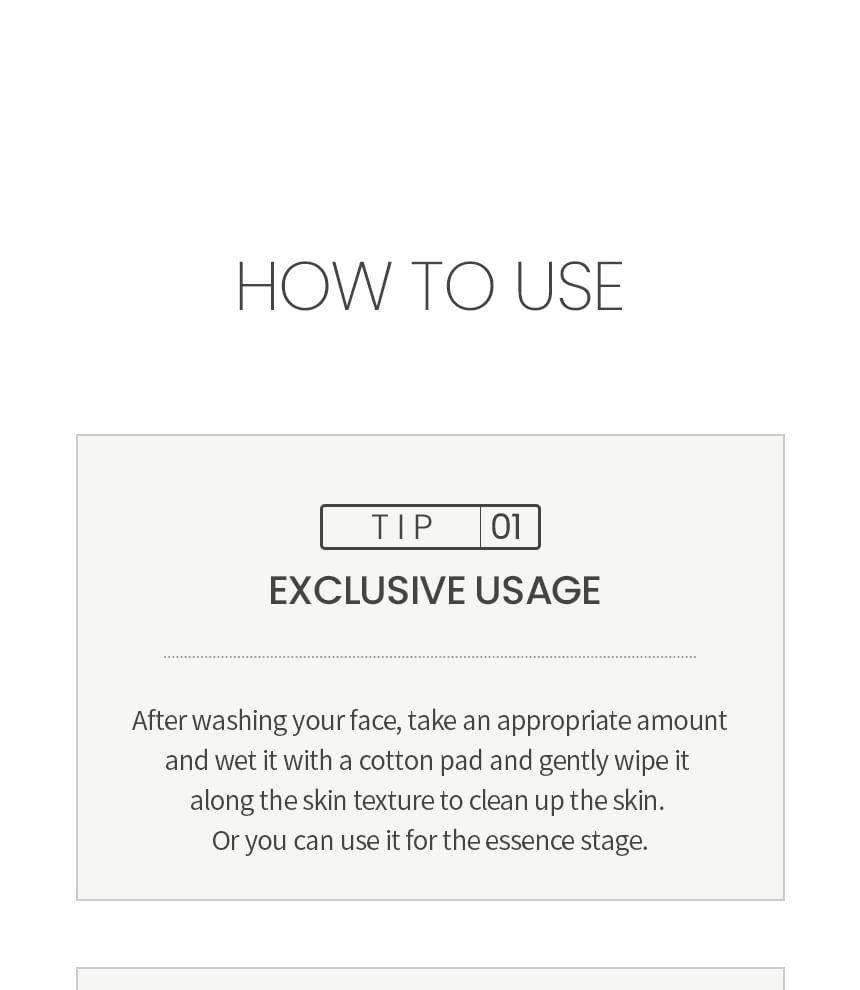 HOW TO USE

TIP 01

EXCLUSIVE USAGE

After washing your face, take an appropriate amount and wet it with a cotton pad and gently wipe it along the skin texture to clean up the skin.
Or you can use it for the essence stage.