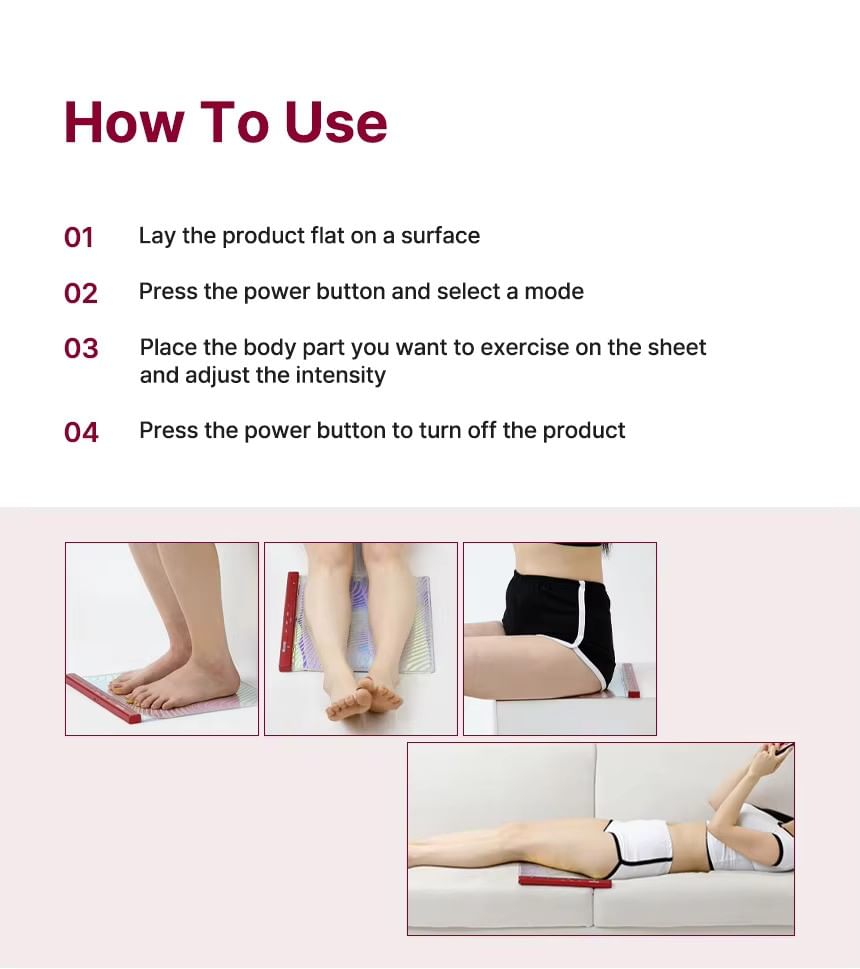 How To Use

01 Lay the product flat on a surface

02 Press the power button and select a mode

03 Place the body part you want to exercise on the sheet and adjust the intensity

04 Press the power button to turn off the product