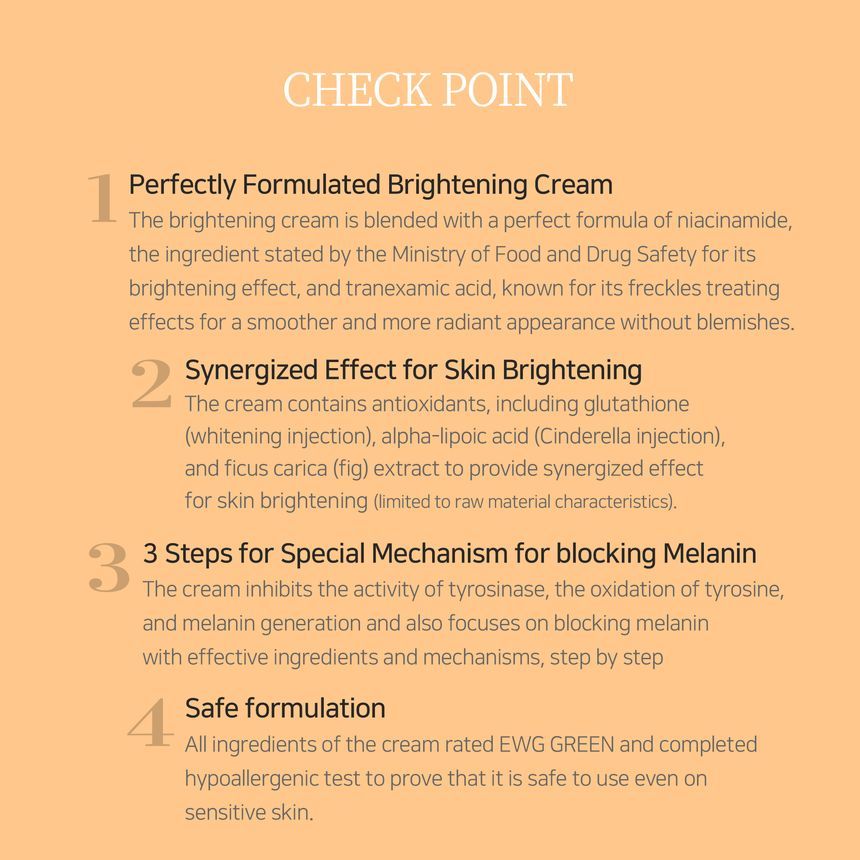 CHECK POINT

1 Perfectly Formulated Brightening Cream
The brightening cream is blended with a perfect formula of niacinamide, the ingredient stated by the Ministry of Food and Drug Safety for its brightening effect, and tranexamic acid, known for its freckles treating effects for a smoother and more radiant appearance without blemishes.

2 Synergized Effect for Skin Brightening
The cream contains antioxidants, including glutathione (whitening injection), alpha-lipoic acid (Cinderella injection), and ficus carica (fig) extract to provide synergized effect for skin brightening (limited to raw material characteristics).

3 3 Steps for Special Mechanism for blocking Melanin
The cream inhibits the activity of tyrosinase, the oxidation of tyrosine, and melanin generation and also focuses on blocking melanin with effective ingredients and mechanisms, step by step

4 Safe formulation
All ingredients of the cream rated EWG GREEN and completed hypoallergenic test to prove that it is safe to use even on sensitive skin.