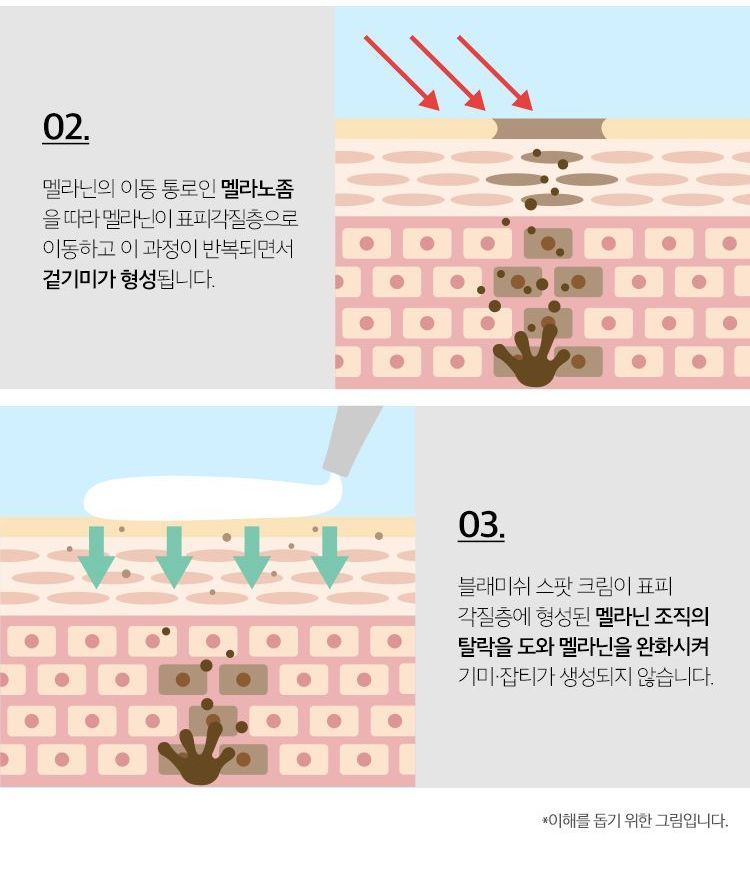 02.

멜라닌의 이동 통로인 멜라노좀을 따라 멜라닌이 표피각질층으로 이동하고 이 과정이 반복되면서 겉기미가 형성됩니다.

03.

블래미쉬 스팟 크림이 표피 각질층에 형성된 멜라닌 조직의 탈락을 도와 멜라닌을 완화시켜 기미·잡티가 생성되지 않습니다.

*이해를 돕기 위한 그림입니다.