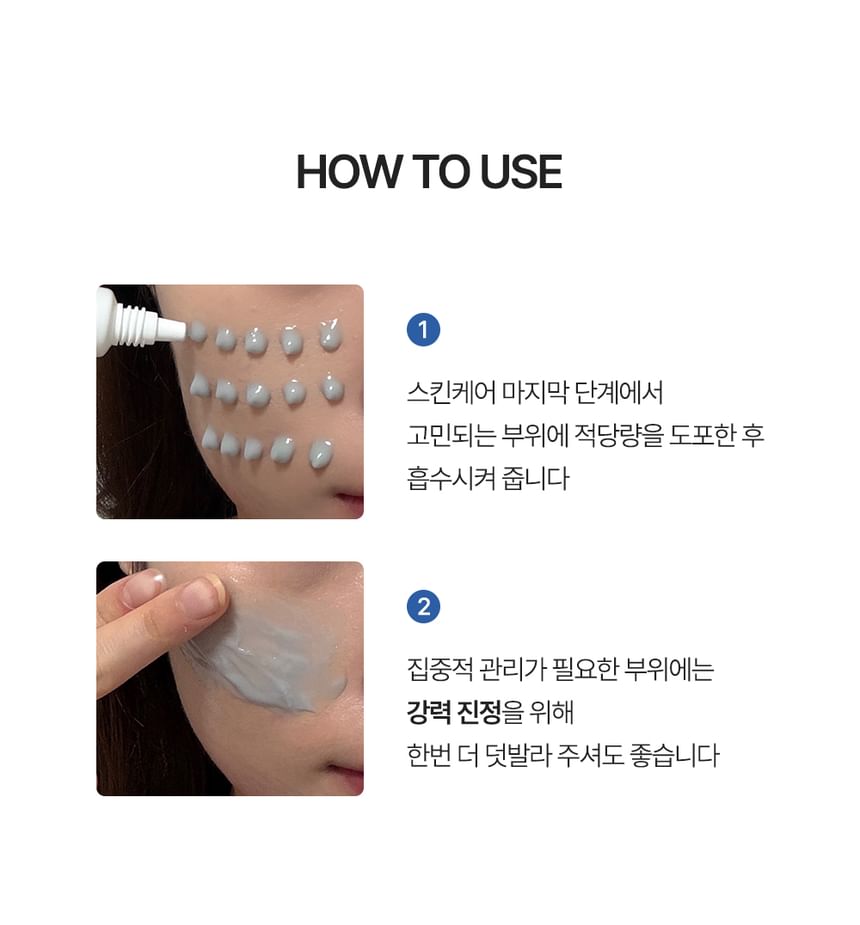 HOW TO USE

1

스킨케어 마지막 단계에서
고민되는 부위에 적당량을 도포한 후
흡수시켜 줍니다

2

집중적 관리가 필요한 부위에는
강력 진정을 위해
한번 더 덧발라 주셔도 좋습니다