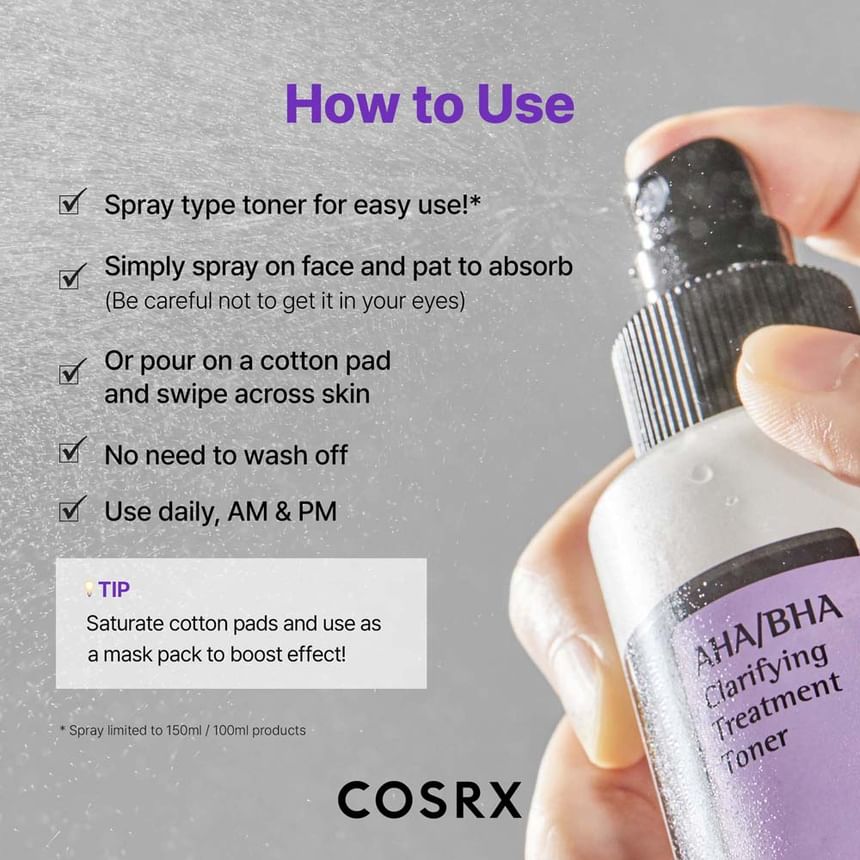 How to Use

Spray type toner for easy use!*

Simply spray on face and pat to absorb
(Be careful not to get it in your eyes)

Or pour on a cotton pad and swipe across skin

No need to wash off

Use daily, AM & PM

TIP
Saturate cotton pads and use as a mask pack to boost effect!

* Spray limited to 150ml / 100ml products

COSRX

AHA/BHA
Clarifying
Treatment
Toner