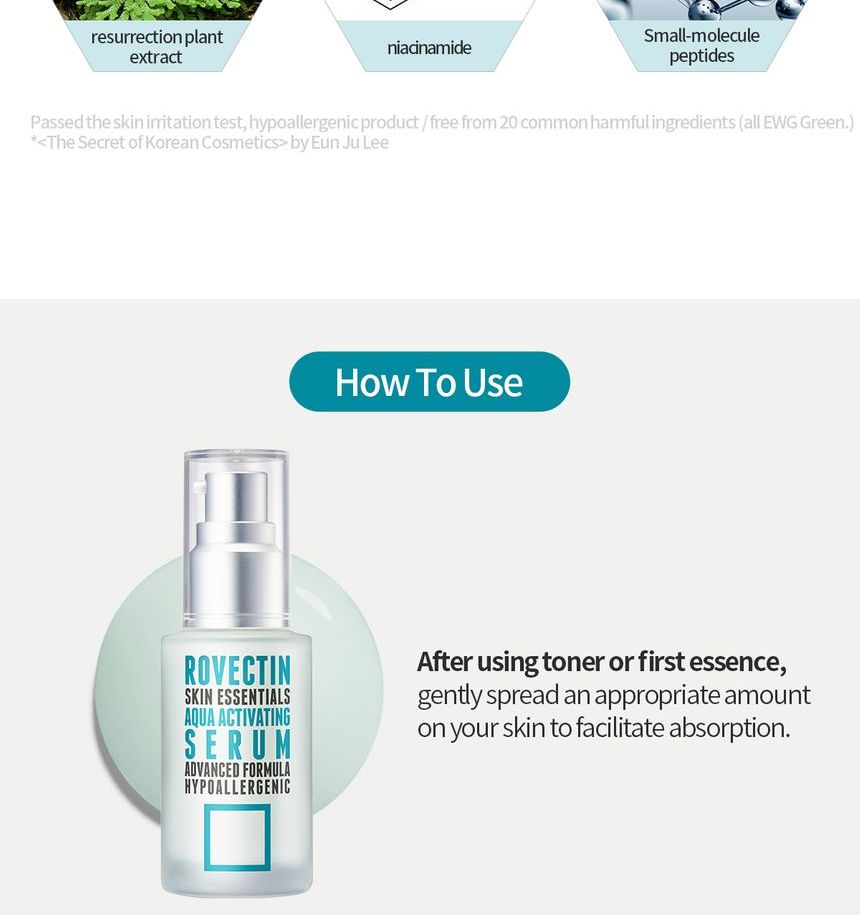 resurrection plant extract

niacinamide

Small-molecule peptides

Passed the skin irritation test, hypoallergenic product / free from 20 common harmful ingredients (all EWG Green.)
*<The Secret of Korean Cosmetics> by Eun Ju Lee

How To Use

ROVECTIN
SKIN ESSENTIALS
AQUA ACTIVATING
SERUM
ADVANCED FORMULA
HYPOALLERGENIC

After using toner or first essence, gently spread an appropriate amount on your skin to facilitate absorption.