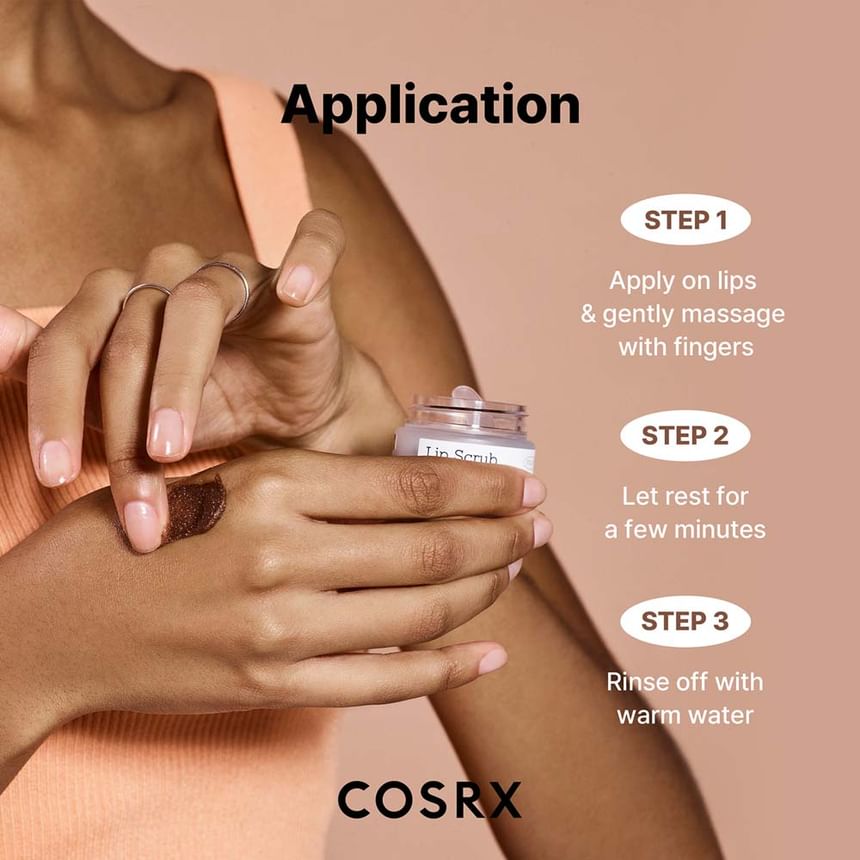 Application

Lip Scrub

STEP 1

Apply on lips & gently massage with fingers

STEP 2

Let rest for a few minutes

STEP 3

Rinse off with warm water

COSRX