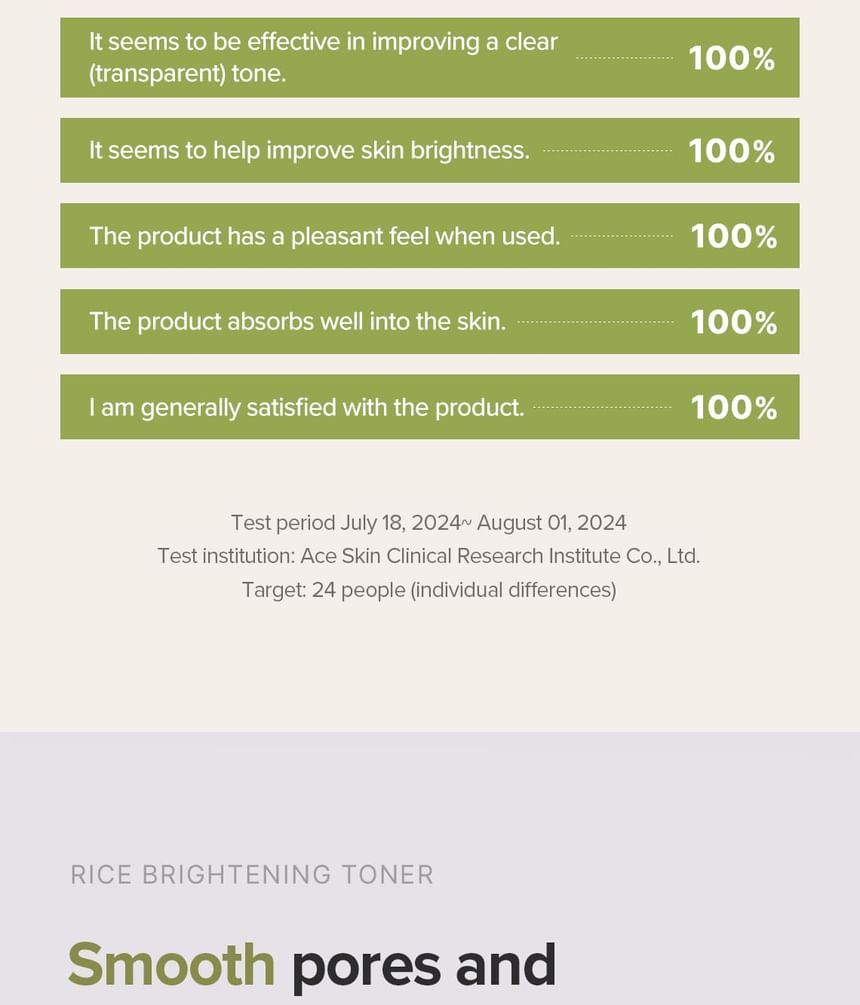 It seems to be effective in improving a clear (transparent) tone. 100%

It seems to help improve skin brightness. 100%

The product has a pleasant feel when used. 100%

The product absorbs well into the skin. 100%

I am generally satisfied with the product. 100%

Test period July 18, 2024~ August 01, 2024
Test institution: Ace Skin Clinical Research Institute Co., Ltd.
Target: 24 people (individual differences)

RICE BRIGHTENING TONER

Smooth pores and