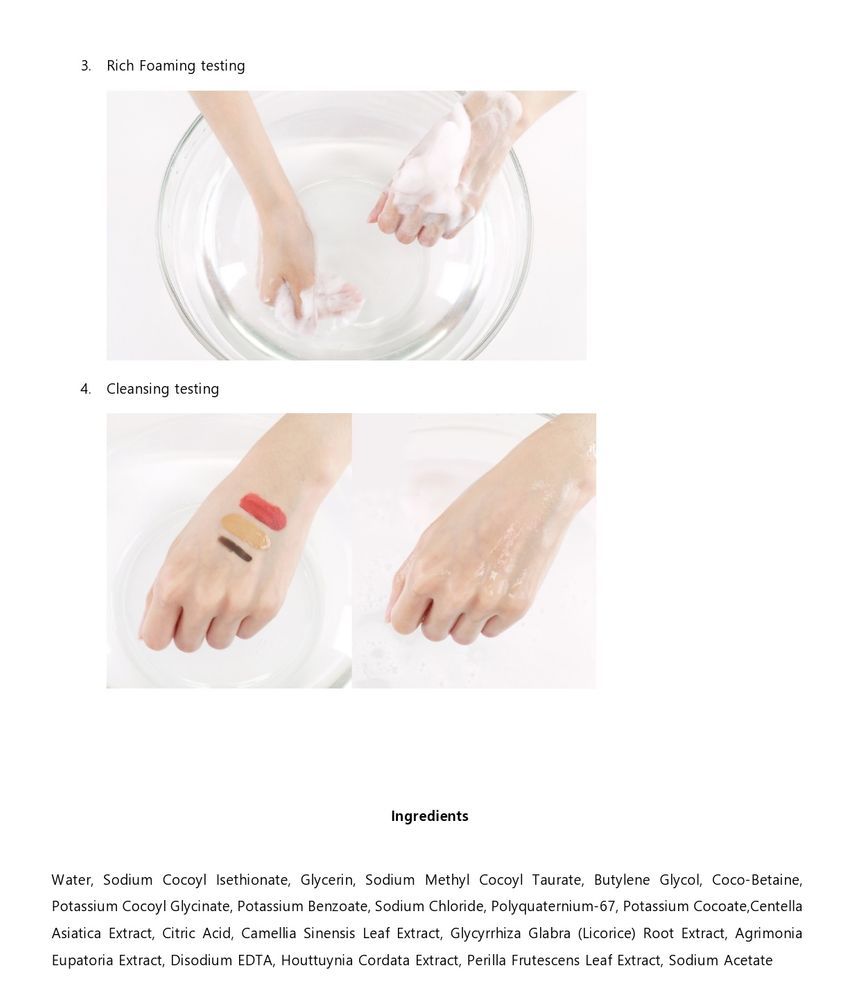 3. Rich Foaming testing

4. Cleansing testing

Ingredients

Water, Sodium Cocoyl Isethionate, Glycerin, Sodium Methyl Cocoyl Taurate, Butylene Glycol, Coco-Betaine, Potassium Cocoyl Glycinate, Potassium Benzoate, Sodium Chloride, Polyquaternium-67, Potassium Cocoate,Centella Asiatica Extract, Citric Acid, Camellia Sinensis Leaf Extract, Glycyrrhiza Glabra (Licorice) Root Extract, Agrimonia Eupatoria Extract, Disodium EDTA, Houttuynia Cordata Extract, Perilla Frutescens Leaf Extract, Sodium Acetate